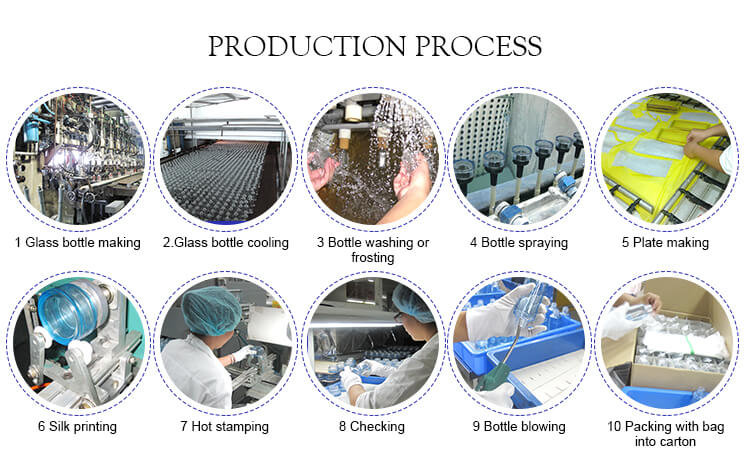 PRODUCTION PROCESS

1 Glass bottle making

2.Glass bottle cooling

3 Bottle washing or frosting

4 Bottle spraying

5 Plate making

6 Silk printing

7 Hot stamping

8 Checking

9 Bottle blowing

10 Packing with bag into carton