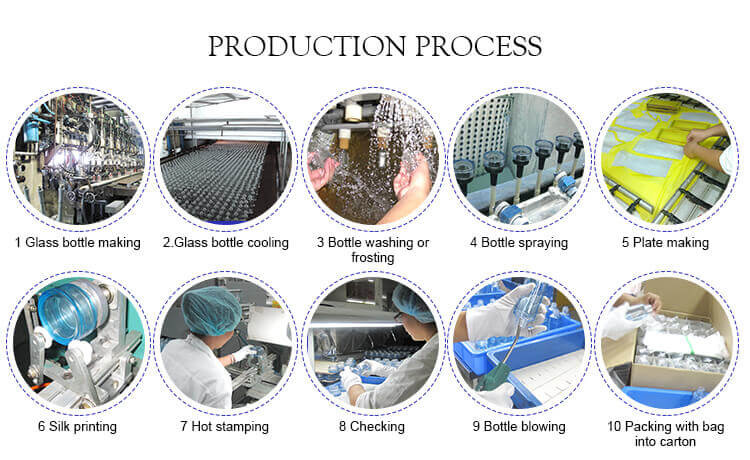 PRODUCTION PROCESS

1 Glass bottle making

2.Glass bottle cooling

3 Bottle washing or frosting

4 Bottle spraying

5 Plate making

6 Silk printing

7 Hot stamping

8 Checking

9 Bottle blowing

10 Packing with bag into carton